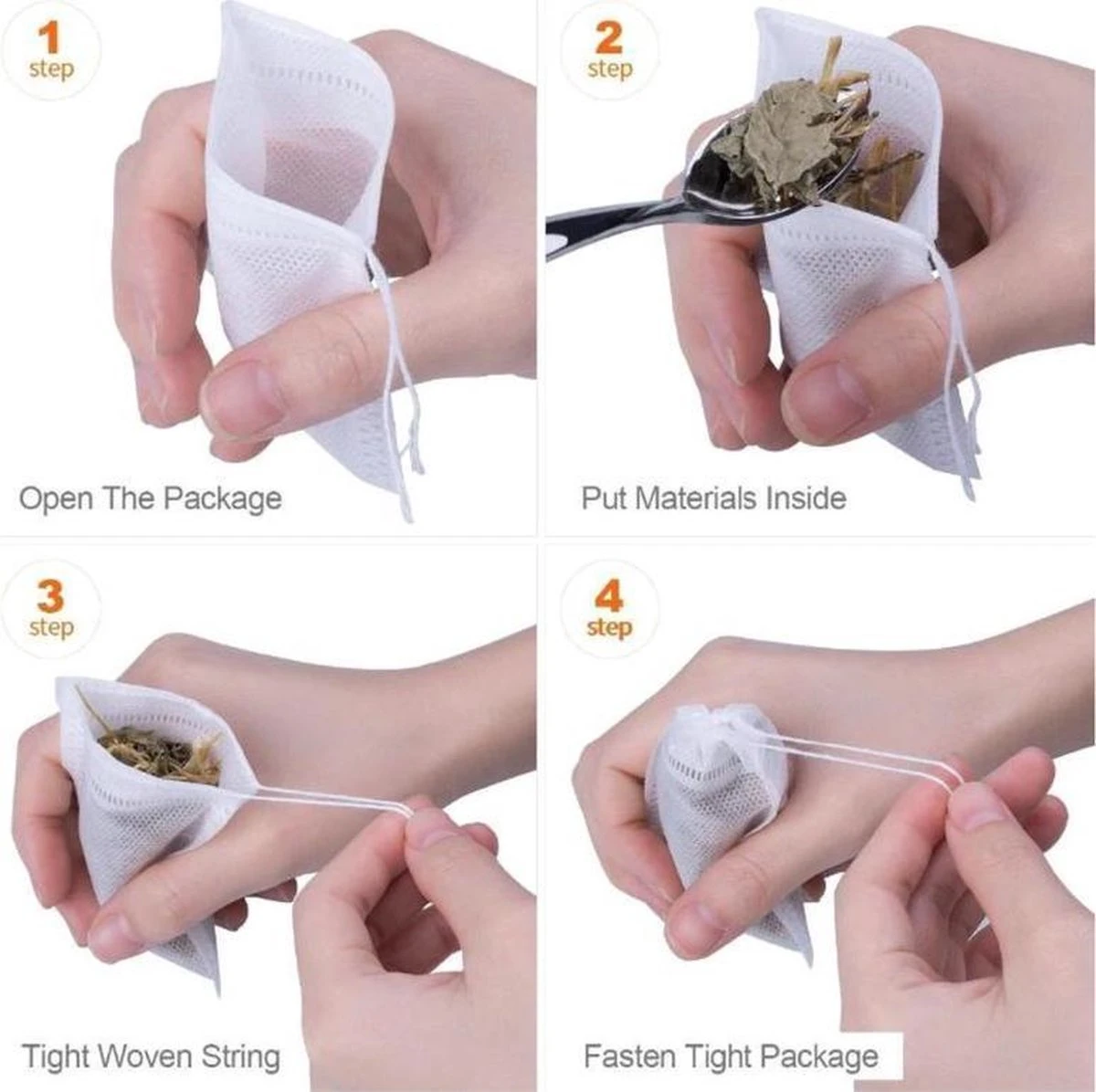 1
step

Open The Package

2
step

Put Materials Inside

3
step

Tight Woven String

4
step

Fasten Tight Package