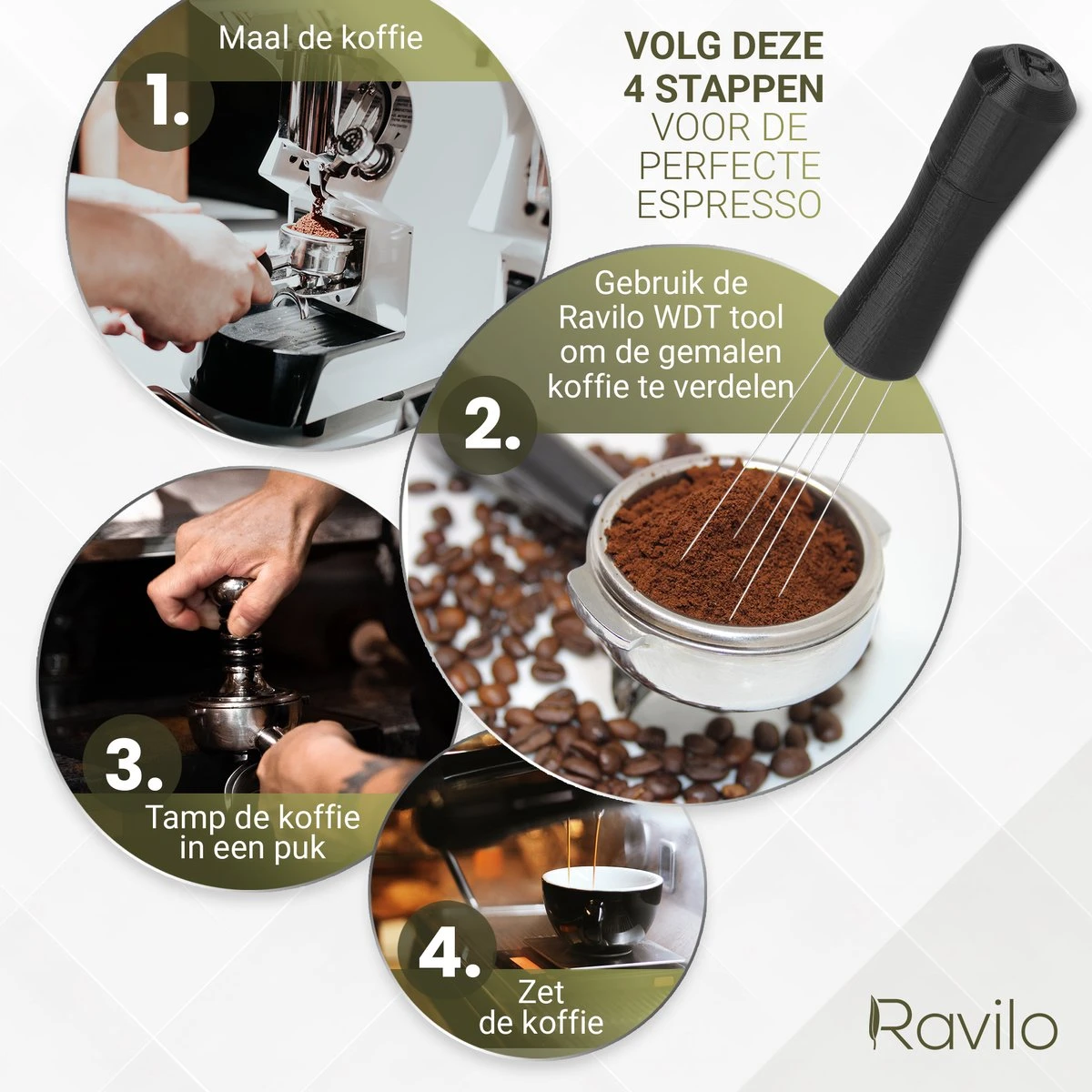 VOLG DEZE 4 STAPPEN VOOR DE PERFECTE ESPRESSO

1.
Maal de koffie

2.
Gebruik de Ravilo WDT tool om de gemalen koffie te verdelen

3.
Tamp de koffie in een puk

4.
Zet de koffie

Ravilo